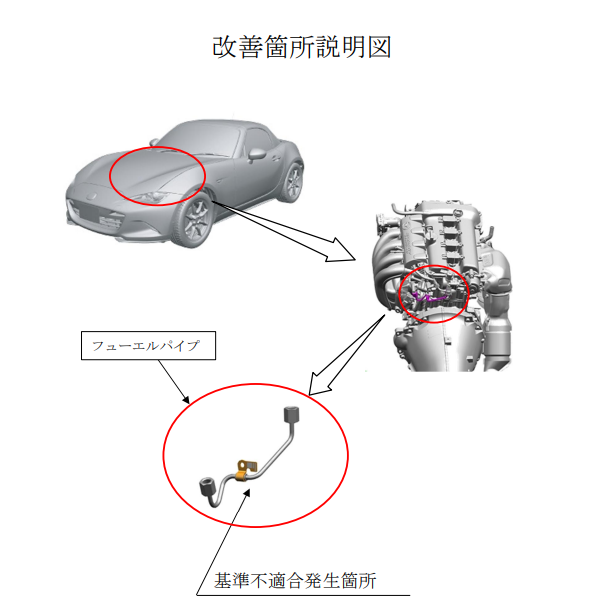 改善箇所説明図

フューエルパイプ

基準不適合発生箇所